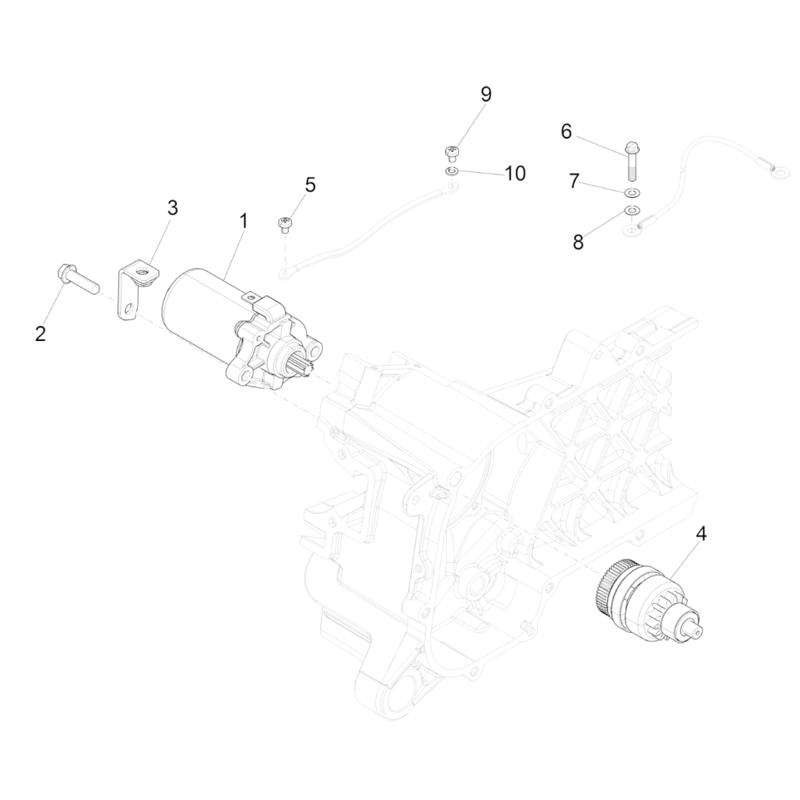 9
6
10
7
5
3
1
8
2
4